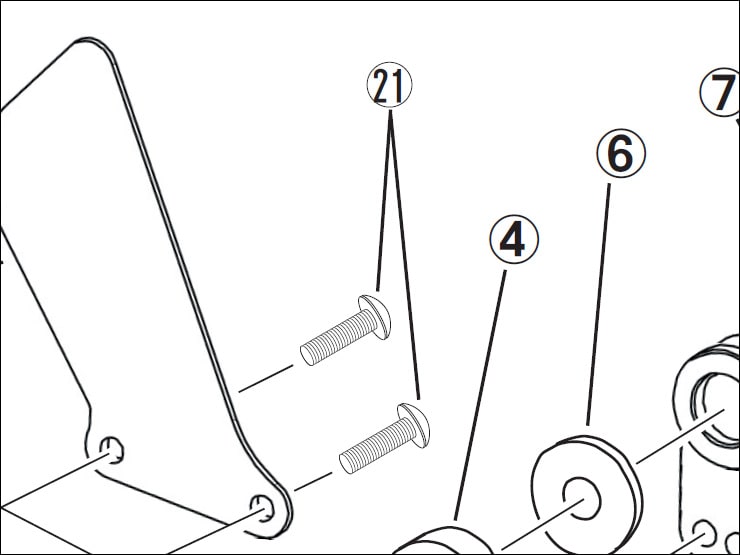 21
7
6
4