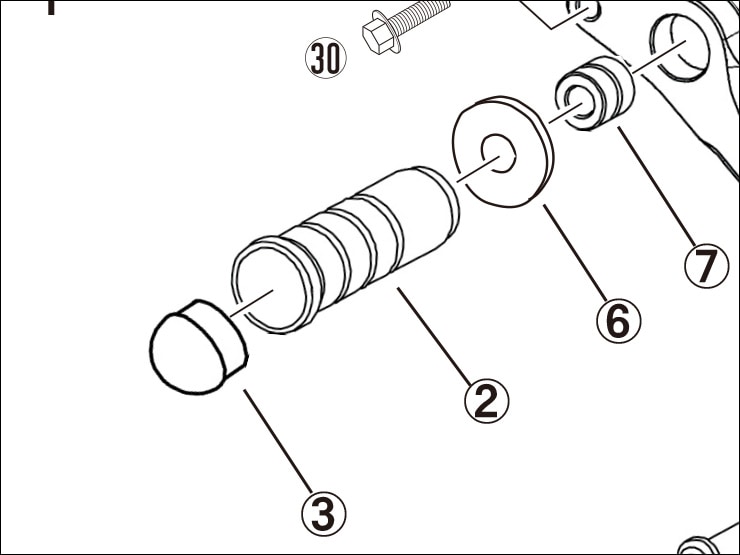 30
7
6
2
3