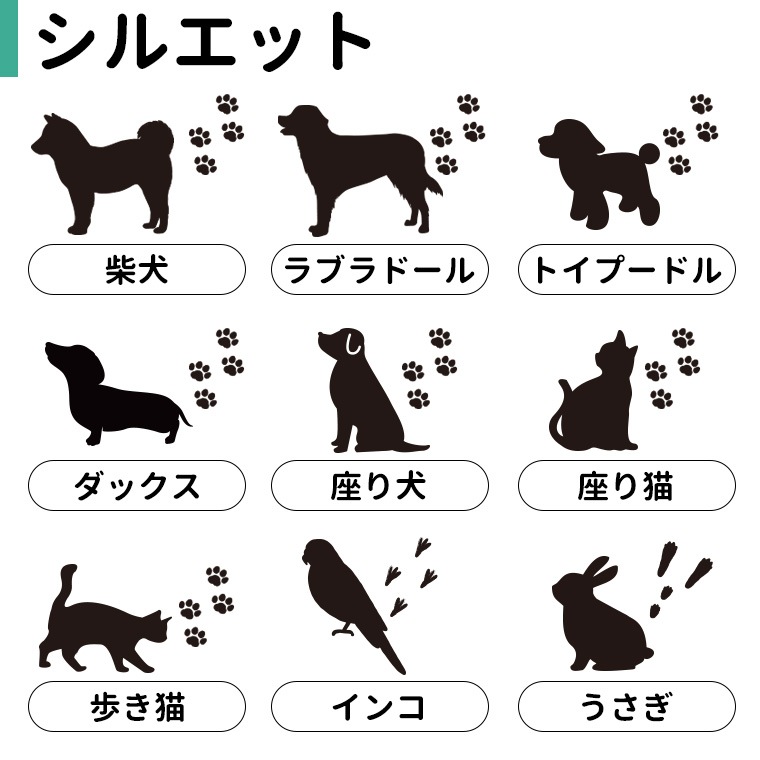 シルエット

柴犬

ラブラドール

トイプードル

ダックス

座り犬

座り猫

歩き猫

インコ

うさぎ