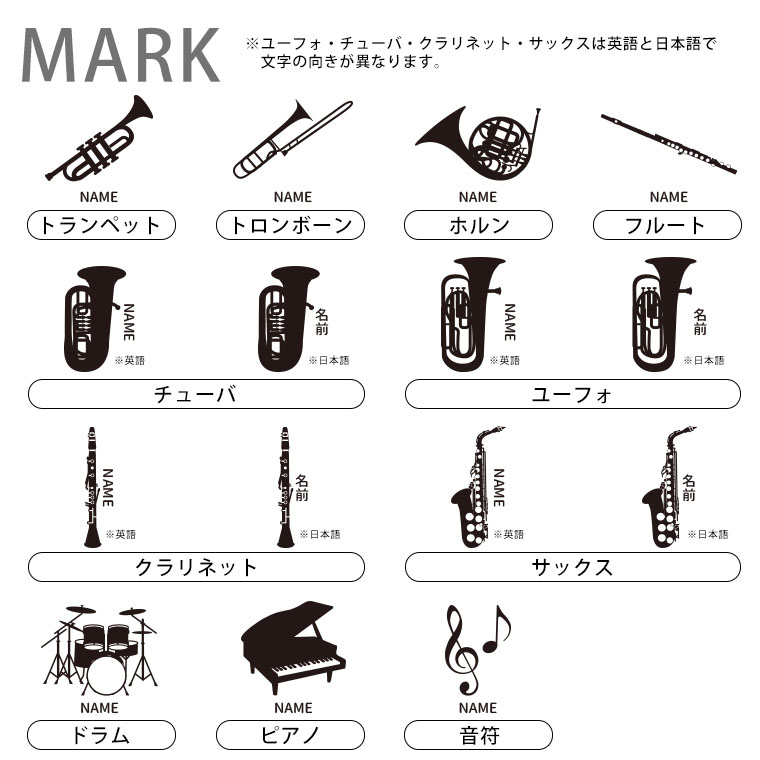 MARK

※ユーフォ・チューバ・クラリネット・サックスは英語と日本語で文字の向きが異なります。

NAME
トランペット

NAME
トロンボーン

NAME
ホルン

NAME
フルート

NAME
※英語

名前
※日本語

チューバ

NAME
※英語

名前
※日本語

ユーフォ

NAME
※英語

名前
※日本語

クラリネット

NAME
※英語

名前
※日本語

サックス

NAME
ドラム

NAME
ピアノ

NAME
音符