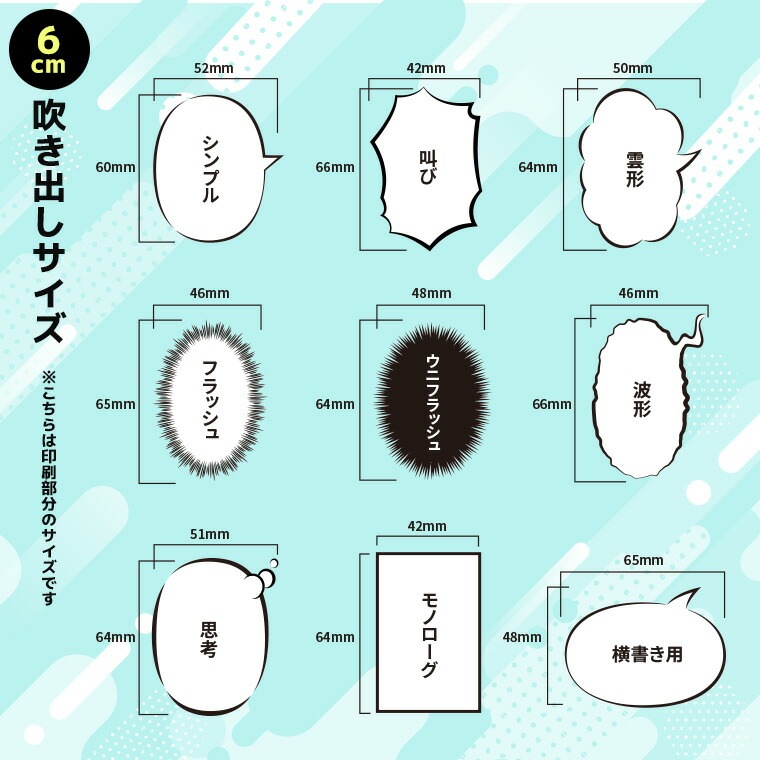 6cm

吹き出しサイズ

※こちらは印刷部分のサイズです

52mm
60mm
シンプル

42mm
66mm
叫び

50mm
64mm
雲形

46mm
65mm
フラッシュ

48mm
64mm
ウニフラッシュ

46mm
66mm
波形

51mm
64mm
思考

42mm
64mm
モノローグ

65mm
48mm
横書き用