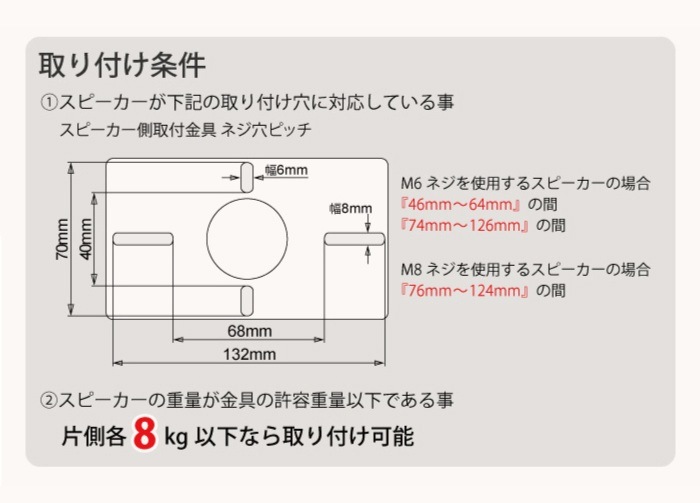 取り付け条件
①スピーカーが下記の取り付け穴に対応している事
スピーカー側取付金具 ネジ穴ピッチ

幅6mm
幅8mm
70mm
40mm
68mm
132mm

M6 ネジを使用するスピーカーの場合
『46mm～64mm』の間
『74mm～126mm』の間

M8 ネジを使用するスピーカーの場合
『76mm～124mm』の間

②スピーカーの重量が金具の許容重量以下である事
片側各 8 kg 以下なら取り付け可能