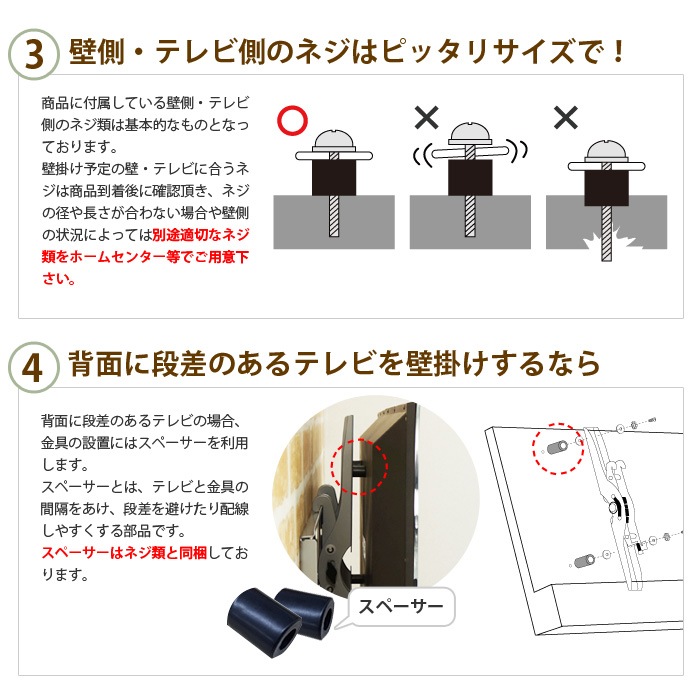 3 壁側・テレビ側のネジはピッタリサイズで！

商品に付属している壁側・テレビ側のネジ類は基本的なものとなっております。
壁掛け予定の壁・テレビに合うネジは商品到着後に確認頂き、ネジの径や長さが合わない場合や壁側の状況によっては別途適切なネジ類をホームセンター等でご用意下さい。

○ × ×

4 背面に段差のあるテレビを壁掛けするなら

背面に段差のあるテレビの場合、金具の設置にはスペーサーを利用します。
スペーサーとは、テレビと金具の間隔をあけ、段差を避けたり配線しやすくする部品です。
スペーサーはネジ類と同梱しております。

スペーサー