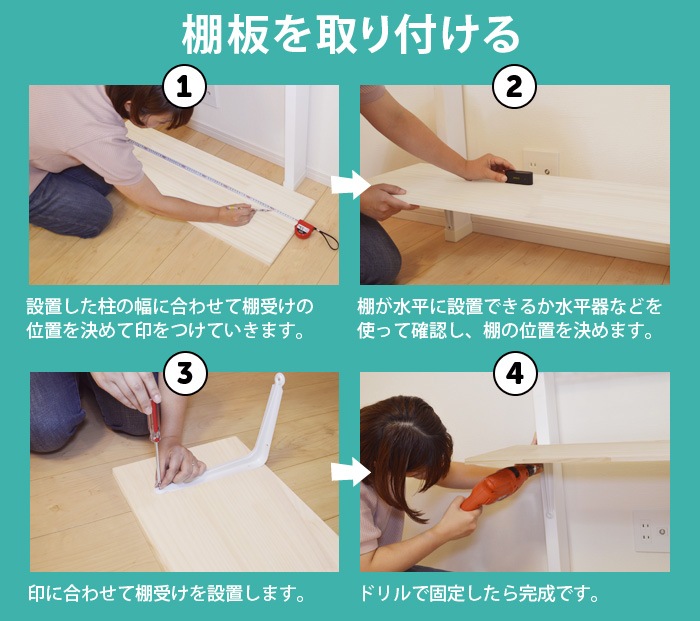 棚板を取り付ける

1

設置した柱の幅に合わせて棚受けの位置を決めて印をつけていきます。

2

棚が水平に設置できるか水平器などを使って確認し、棚の位置を決めます。

3

印に合わせて棚受けを設置します。

4

ドリルで固定したら完成です。