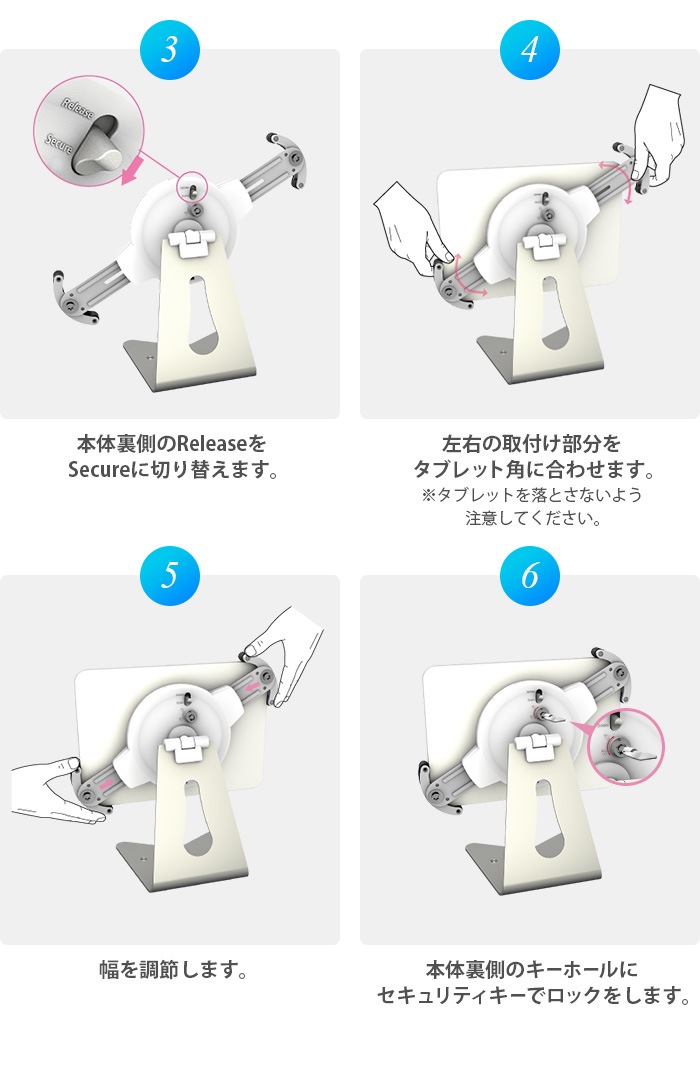 3

Release

Secure

本体裏側のReleaseをSecureに切り替えます。

4

左右の取付け部分をタブレット角に合わせます。
※タブレットを落とさないよう注意してください。

5

幅を調節します。

6

本体裏側のキーホールにセキュリティキーでロックをします。