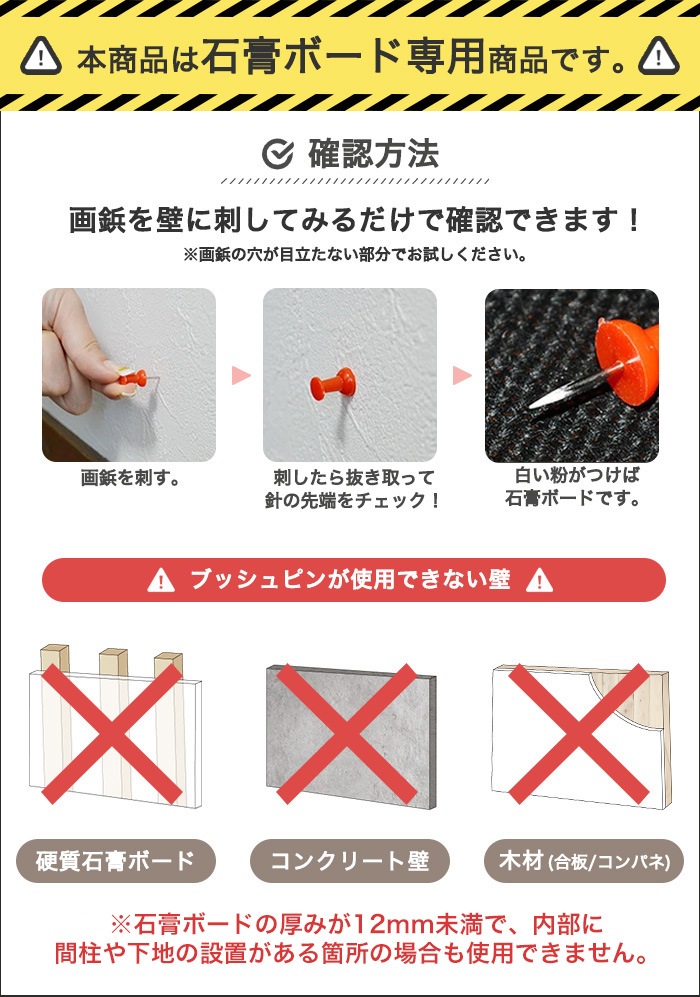 本商品は石膏ボード専用商品です。

確認方法

画鋲を壁に刺してみるだけで確認できます！

※画鋲の穴が目立たない部分でお試しください。

画鋲を刺す。

刺したら抜き取って針の先端をチェック！

白い粉がつけば石膏ボードです。

プッシュピンが使用できない壁

硬質石膏ボード

コンクリート壁

木材 (合板/コンパネ)

※石膏ボードの厚みが12mm未満で、内部に間柱や下地の設置がある箇所の場合も使用できません。