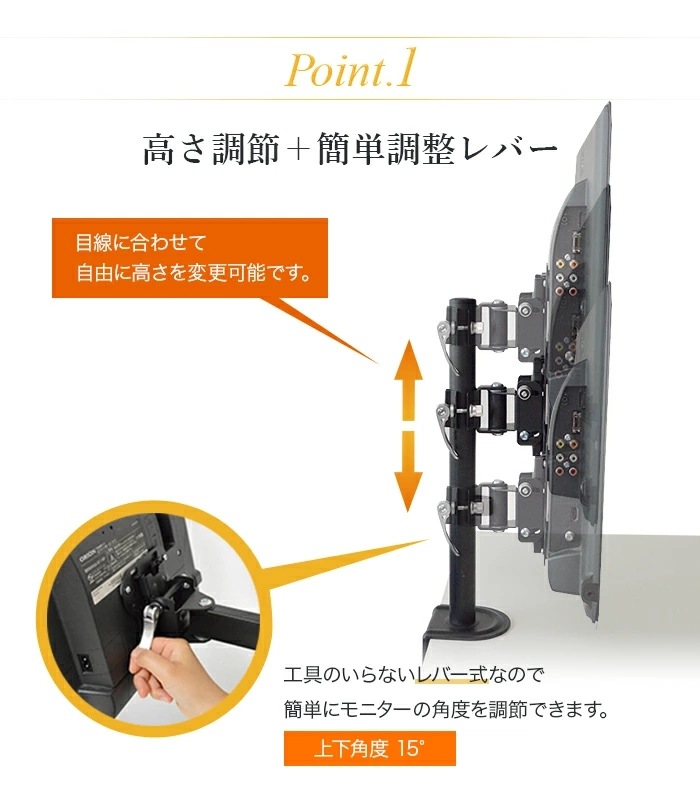 Point.1

高さ調節＋簡単調整レバー

目線に合わせて
自由に高さを変更可能です。

ORION

工具のいらないレバー式なので
簡単にモニターの角度を調節できます。

上下角度 15°