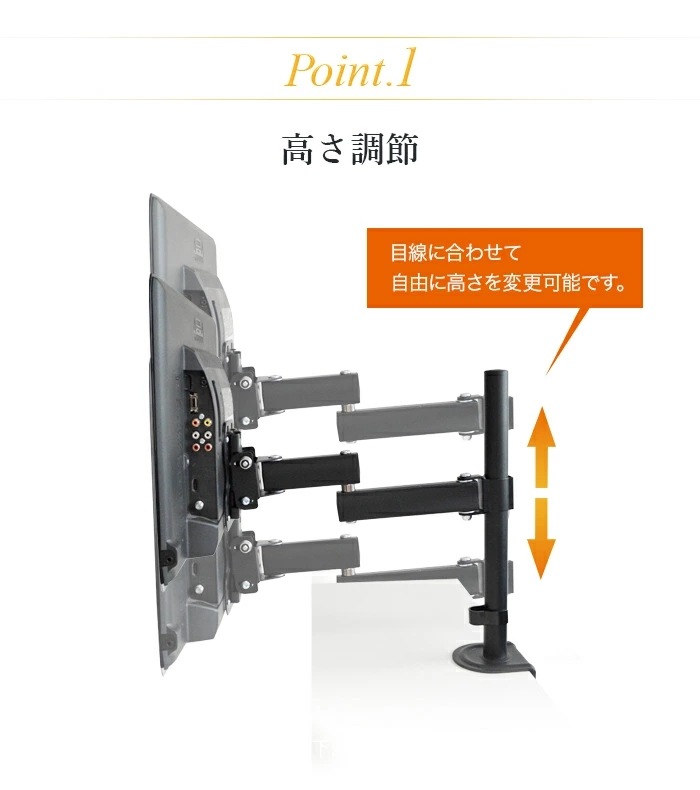 Point.1

高さ調節

目線に合わせて
自由に高さを変更可能です。