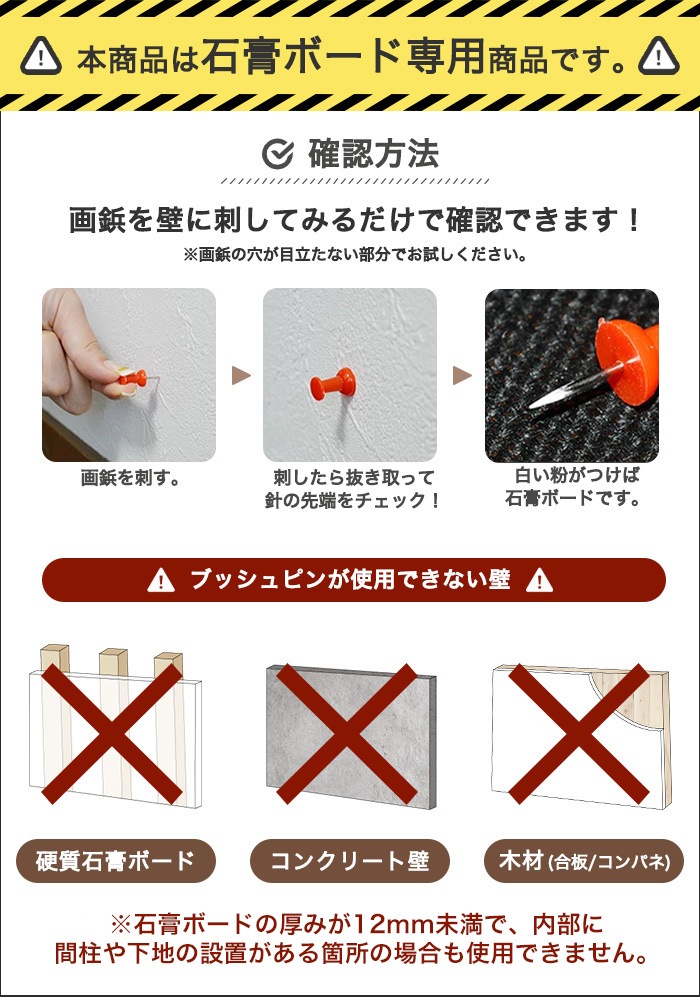 本商品は石膏ボード専用商品です。

確認方法

画鋲を壁に刺してみるだけで確認できます！

※画鋲の穴が目立たない部分でお試しください。

画鋲を刺す。

刺したら抜き取って針の先端をチェック！

白い粉がつけば石膏ボードです。

プッシュピンが使用できない壁

硬質石膏ボード

コンクリート壁

木材 (合板/コンパネ)

※石膏ボードの厚みが12mm未満で、内部に間柱や下地の設置がある箇所の場合も使用できません。