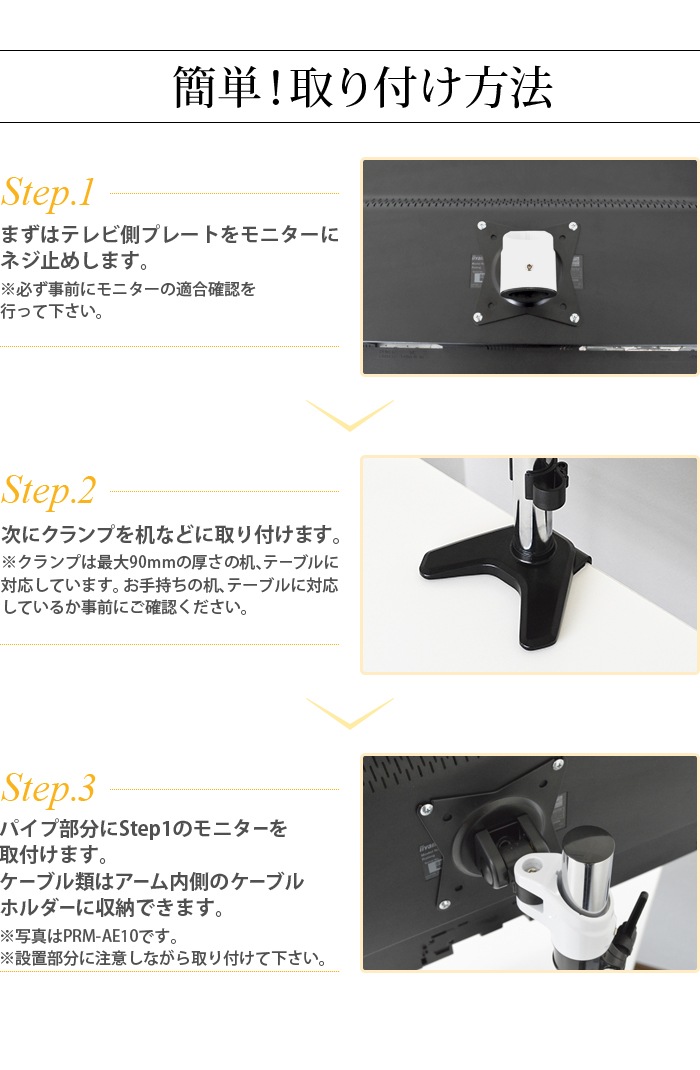 簡単!取り付け方法

Step.1

まずはテレビ側プレートをモニターにネジ止めします。

※必ず事前にモニターの適合確認を行って下さい。

Step.2

次にクランプを机などに取り付けます。

※クランプは最大90mmの厚さの机、テーブルに対応しています。お手持ちの机、テーブルに対応しているか事前にご確認ください。

Step.3

パイプ部分にStep1のモニターを取付けます。
ケーブル類はアーム内側のケーブルホルダーに収納できます。

※写真はPRM-AE10です。
※設置部分に注意しながら取り付けて下さい。