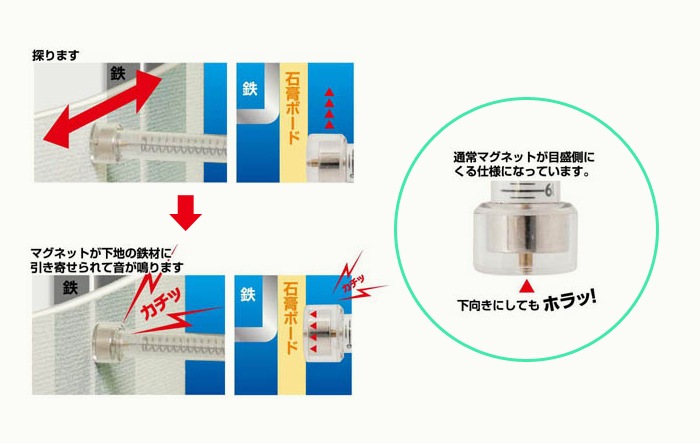 探ります

鉄

鉄

石膏ボード

マグネットが下地の鉄材に引き寄せられて音が鳴ります

鉄

カチッ

鉄

石膏ボード

カチッ

通常マグネットが目盛側にくる仕様になっています。

6

下向きにしても ホラッ!