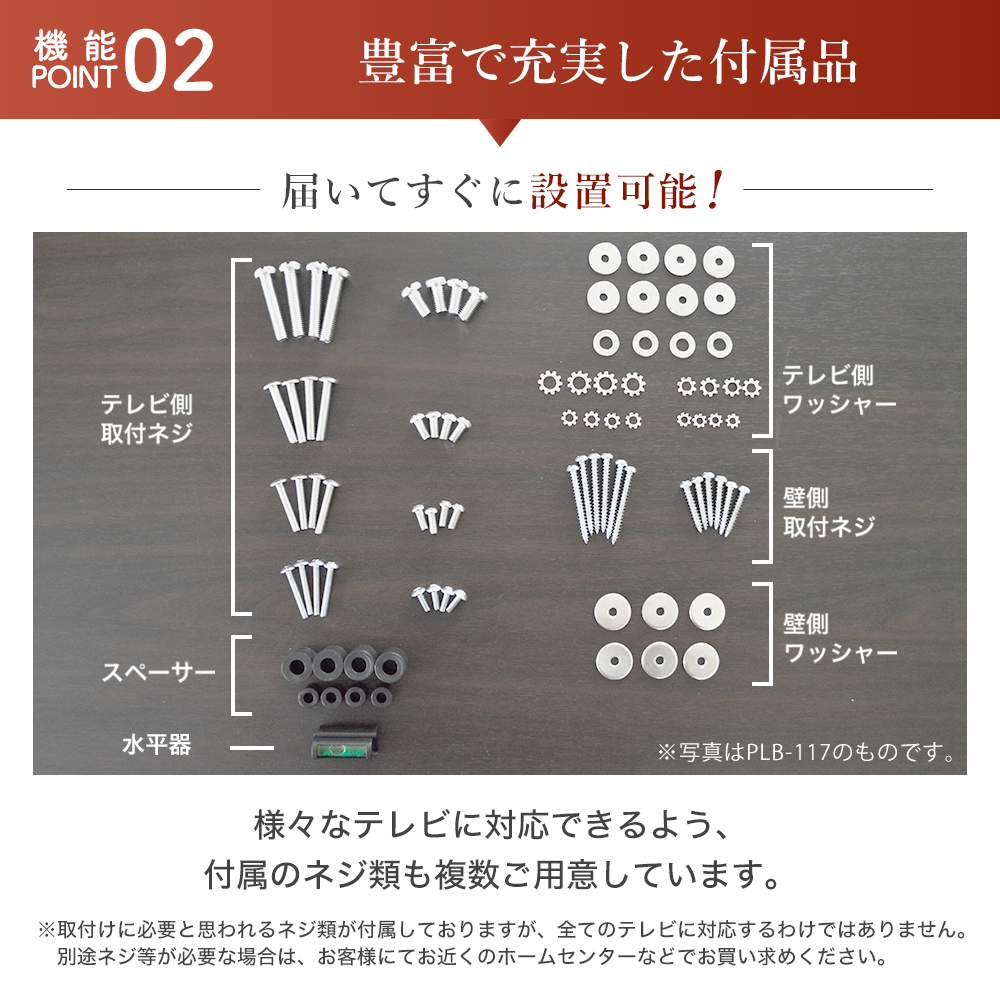 機能
POINT 02

豊富で充実した付属品

届いてすぐに設置可能！

テレビ側
取付ネジ

スペーサー

水平器

テレビ側
ワッシャー

壁側
取付ネジ

壁側
ワッシャー

※写真はPLB-117のものです。

様々なテレビに対応できるよう、
付属のネジ類も複数ご用意しています。

※取付けに必要と思われるネジ類が付属しておりますが、全てのテレビに対応するわけではありません。
別途ネジ等が必要な場合は、お客様にてお近くのホームセンターなどでお買い求めください。