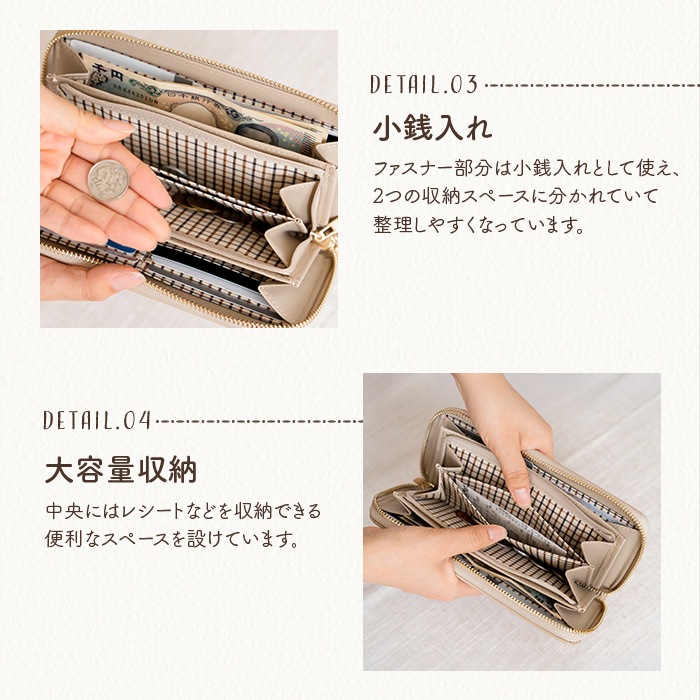 DETAIL.03

小銭入れ

ファスナー部分は小銭入れとして使え、2つの収納スペースに分かれていて整理しやすくなっています。

DETAIL.04

大容量収納

中央にはレシートなどを収納できる便利なスペースを設けています。