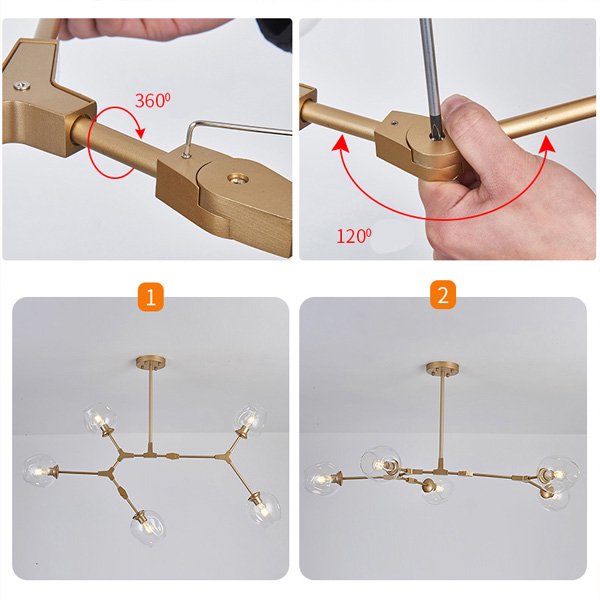 $360^0$

$120^0$

1

2