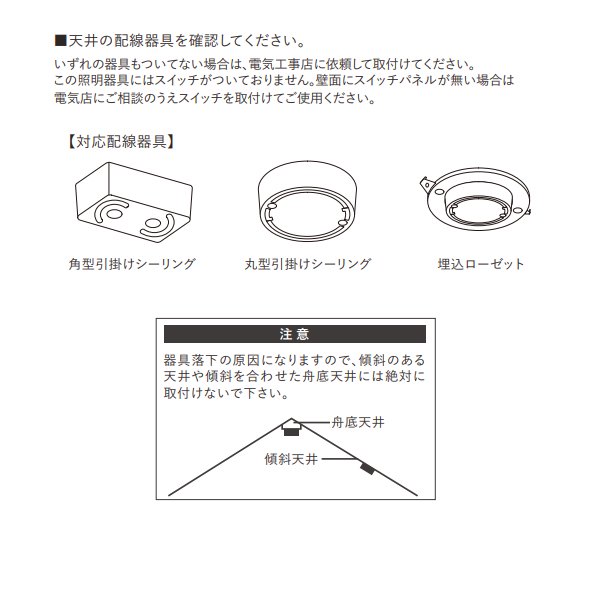 ■天井の配線器具を確認してください。
いずれの器具もついてない場合は、電気工事店に依頼して取付けてください。
この照明器具にはスイッチがついておりません。壁面にスイッチパネルが無い場合は電気店にご相談のうえスイッチを取付けてご使用ください。

【対応配線器具】

角型引掛けシーリング

丸型引掛けシーリング

埋込ローゼット

注意

器具落下の原因になりますので、傾斜のある天井や傾斜を合わせた舟底天井には絶対に取付けないで下さい。

舟底天井

傾斜天井