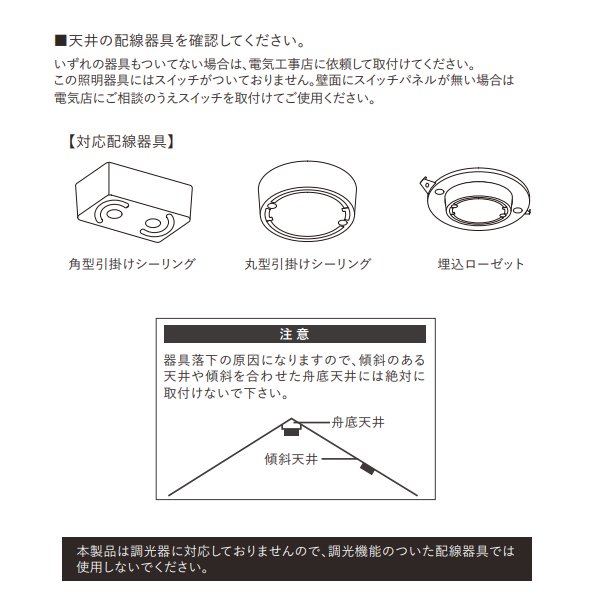 ■天井の配線器具を確認してください。
いずれの器具もついてない場合は、電気工事店に依頼して取付けてください。
この照明器具にはスイッチがついておりません。壁面にスイッチパネルが無い場合は電気店にご相談のうえスイッチを取付けてご使用ください。

【対応配線器具】

角型引掛けシーリング

丸型引掛けシーリング

埋込ローゼット

注意

器具落下の原因になりますので、傾斜のある天井や傾斜を合わせた舟底天井には絶対に取付けないで下さい。

舟底天井

傾斜天井

本製品は調光器に対応しておりませんので、調光機能のついた配線器具では使用しないでください。