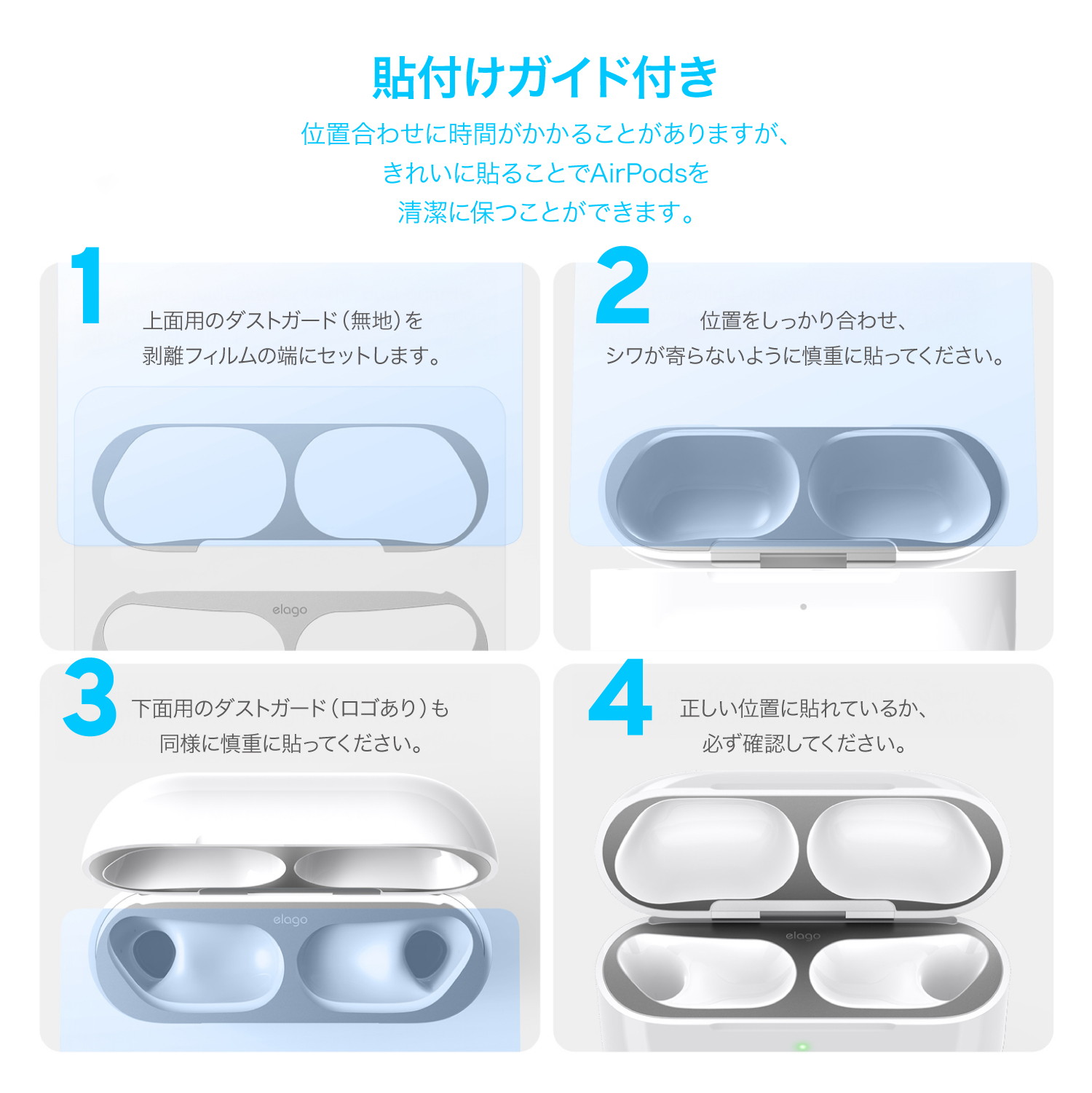 貼付けガイド付き

位置合わせに時間がかかることがありますが、
きれいに貼ることでAirPodsを
清潔に保つことができます。

1

上面用のダストガード（無地）を
剥離フィルムの端にセットします。

elago

2

位置をしっかり合わせ、
シワが寄らないように慎重に貼ってください。

3

下面用のダストガード（ロゴあり）も
同様に慎重に貼ってください。

elago

4

正しい位置に貼れているか、
必ず確認してください。

elago