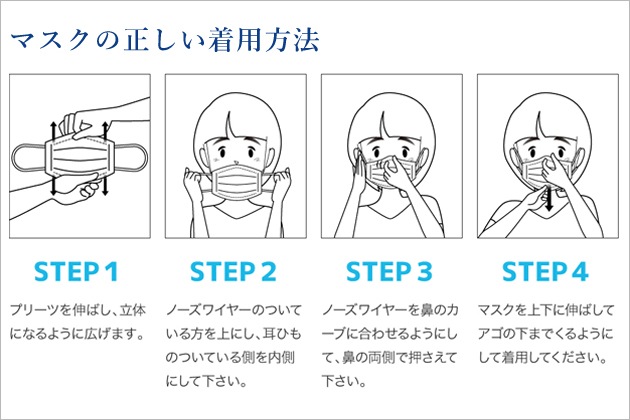 マスクの正しい着用方法

STEP 1

プリーツを伸ばし、立体になるように広げます。

STEP 2

ノーズワイヤーのついている方を上にし、耳ひものついている側を内側にして下さい。

STEP 3

ノーズワイヤーを鼻のカーブに合わせるようにして、鼻の両側で押さえて下さい。

STEP 4

マスクを上下に伸ばしてアゴの下までくるようにして着用してください。