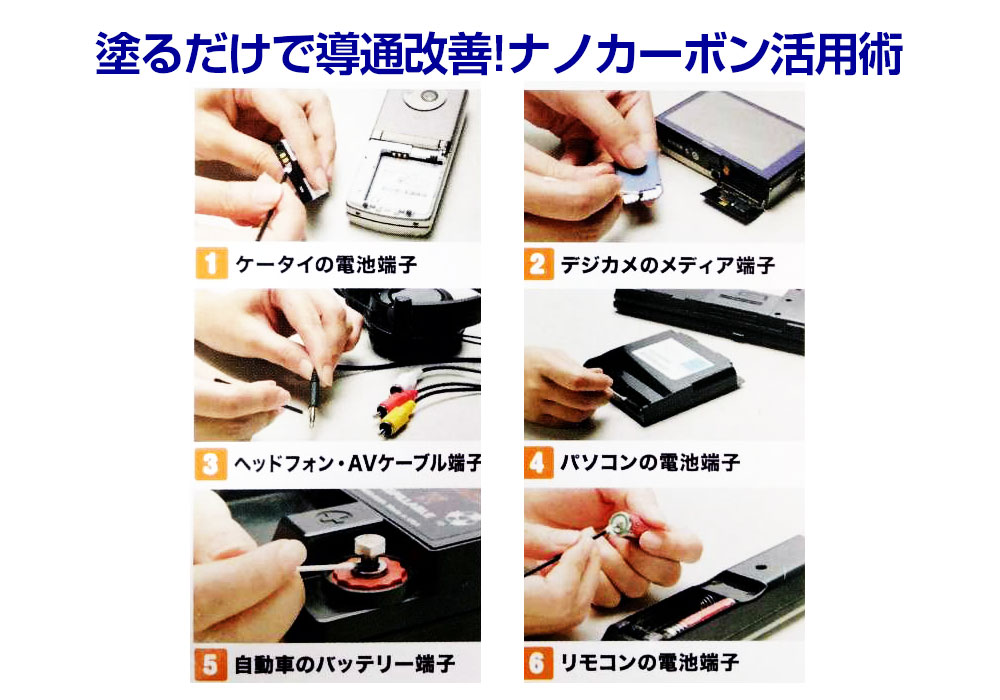 塗るだけで導通改善!ナノカーボン活用術

1 ケータイの電池端子

2 デジカメのメディア端子

3 ヘッドフォン・AVケーブル端子

4 パソコンの電池端子

5 自動車のバッテリー端子

6 リモコンの電池端子