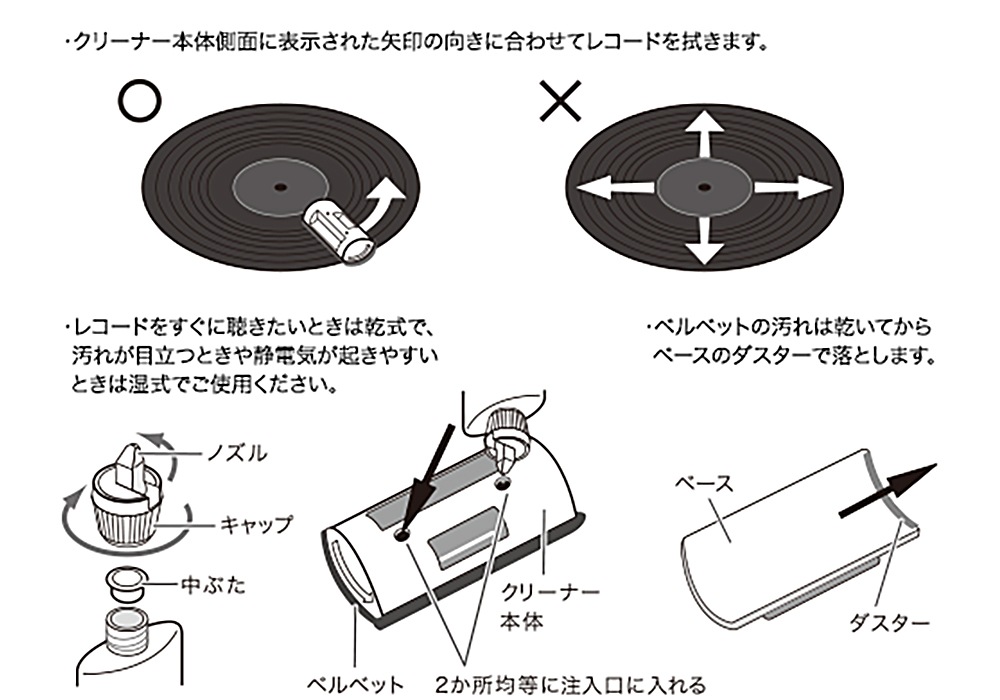 ・クリーナー本体側面に表示された矢印の向きに合わせてレコードを拭きます。

○

×

・レコードをすぐに聴きたいときは乾式で、汚れが目立つときや静電気が起きやすいときは湿式でご使用ください。

・ベルベットの汚れは乾いてからベースのダスターで落とします。

ノズル

キャップ

中ぶた

クリーナー本体

ベルベット

2か所均等に注入口に入れる

ベース

ダスター