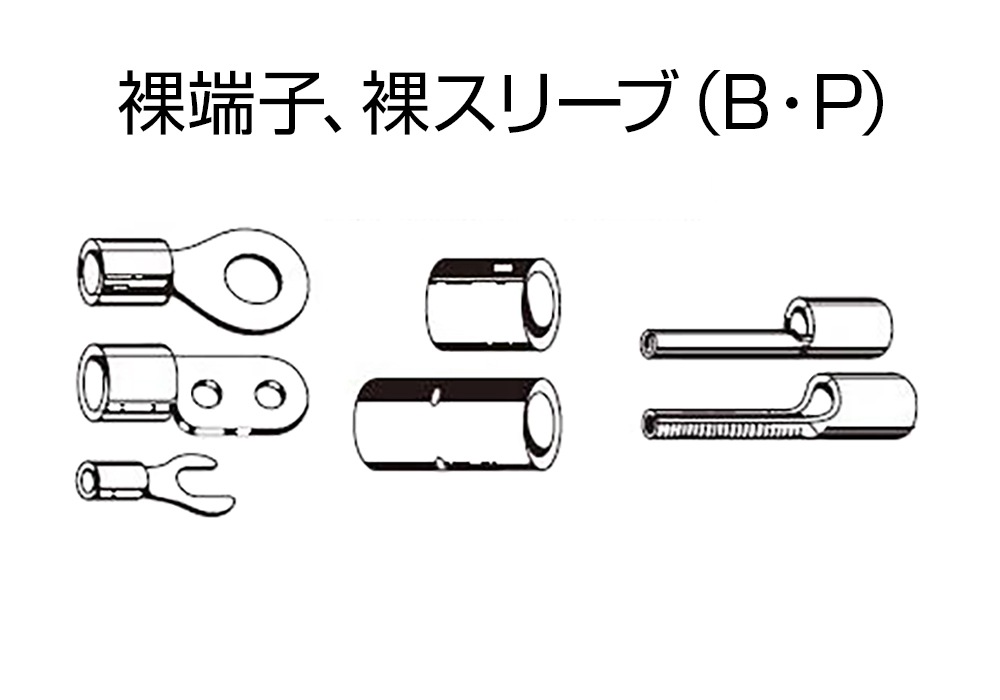 裸端子、裸スリーブ (B・P)