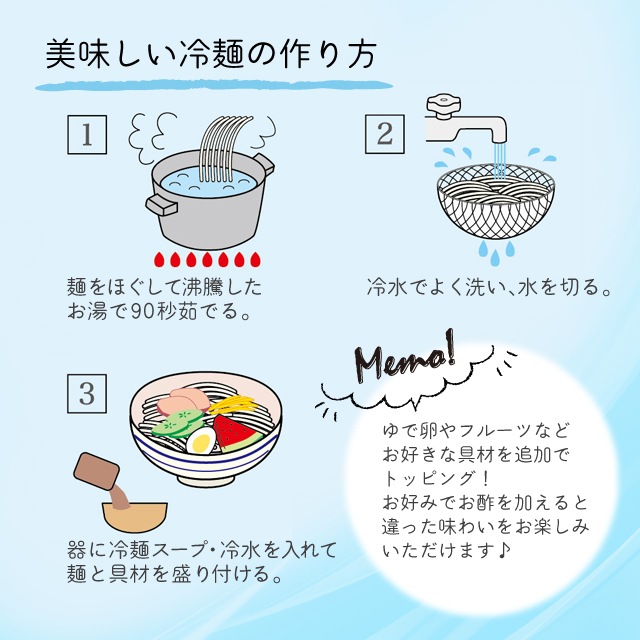 美味しい冷麺の作り方

1

麺をほぐして沸騰したお湯で90秒茹でる。

2

冷水でよく洗い、水を切る。

3

器に冷麺スープ・冷水を入れて麺と具材を盛り付ける。

Memo!

ゆで卵やフルーツなどお好きな具材を追加でトッピング！
お好みでお酢を加えると違った味わいをお楽しみいただけます♪