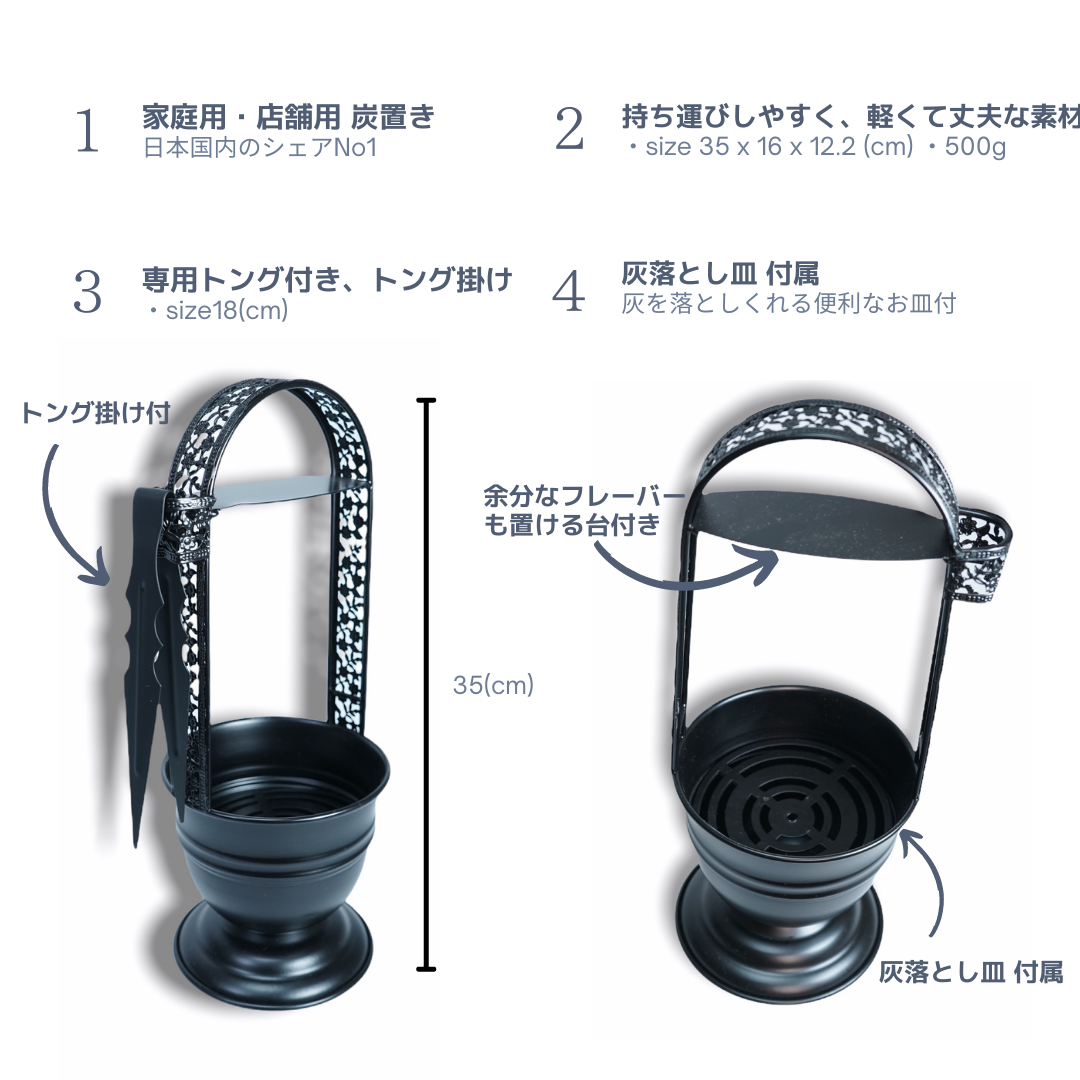 1 家庭用・店舗用 炭置き
日本国内のシェアNo1

2 持ち運びしやすく、軽くて丈夫な素材
・size 35 x 16 x 12.2 (cm) ・500g

3 専用トング付き、トング掛け
・size18(cm)

4 灰落とし皿 付属
灰を落としくれる便利なお皿付

トング掛け付

35(cm)

余分なフレーバーも置ける台付き

灰落とし皿 付属