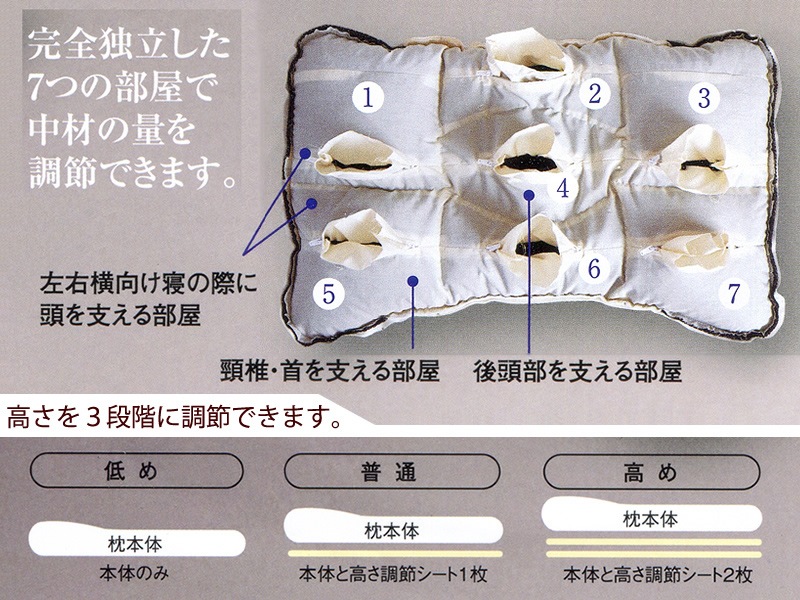 完全独立した
7つの部屋で
中材の量を
調節できます。

1
2
3
4
5
6
7

左右横向け寝の際に
頭を支える部屋

頸椎・首を支える部屋

後頭部を支える部屋

高さを３段階に調節できます。

低め

枕本体

本体のみ

普通

枕本体

本体と高さ調節シート1枚

高め

枕本体

本体と高さ調節シート2枚