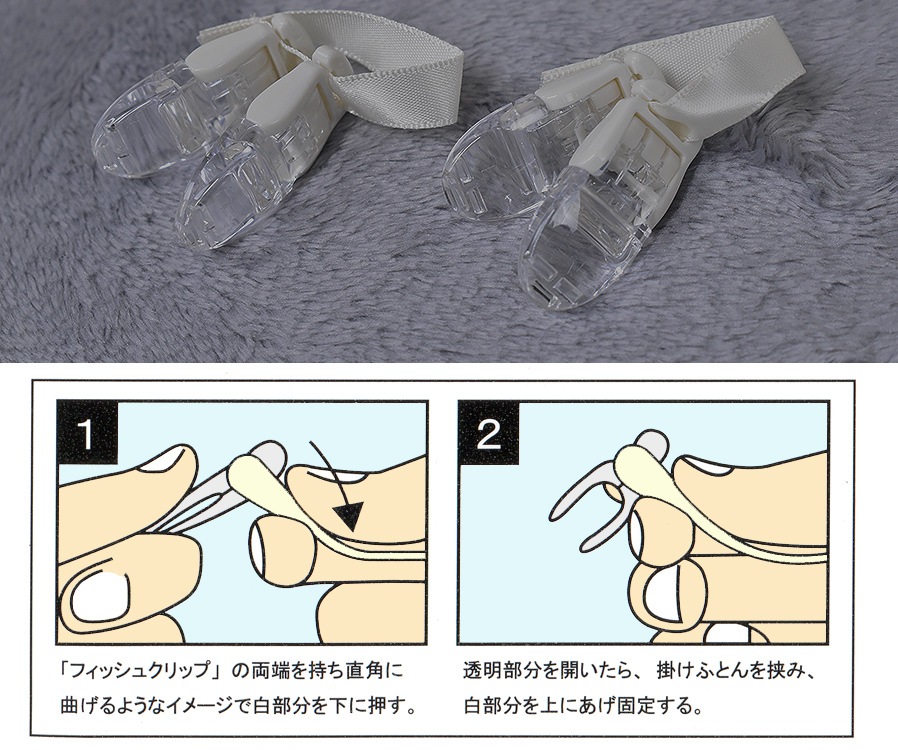 1

「フィッシュクリップ」の両端を持ち直角に曲げるようなイメージで白部分を下に押す。

2

透明部分を開いたら、掛けふとんを挟み、白部分を上にあげ固定する。