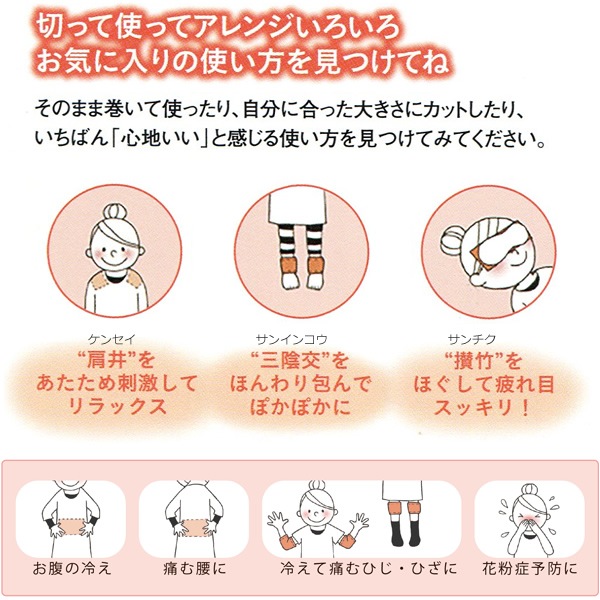 切って使ってアレンジいろいろ
お気に入りの使い方を見つけてね

そのまま巻いて使ったり、自分に合った大きさにカットしたり、いちばん「心地いい」と感じる使い方を見つけてみてください。

ケンセイ
“肩井”を
あたため刺激して
リラックス

サンインコウ
“三陰交”を
ほんわり包んで
ぽかぽかに

サンチク
“攅竹”を
ほぐして疲れ目
スッキリ！

お腹の冷え

痛む腰に

冷えて痛むひじ・ひざに

花粉症予防に