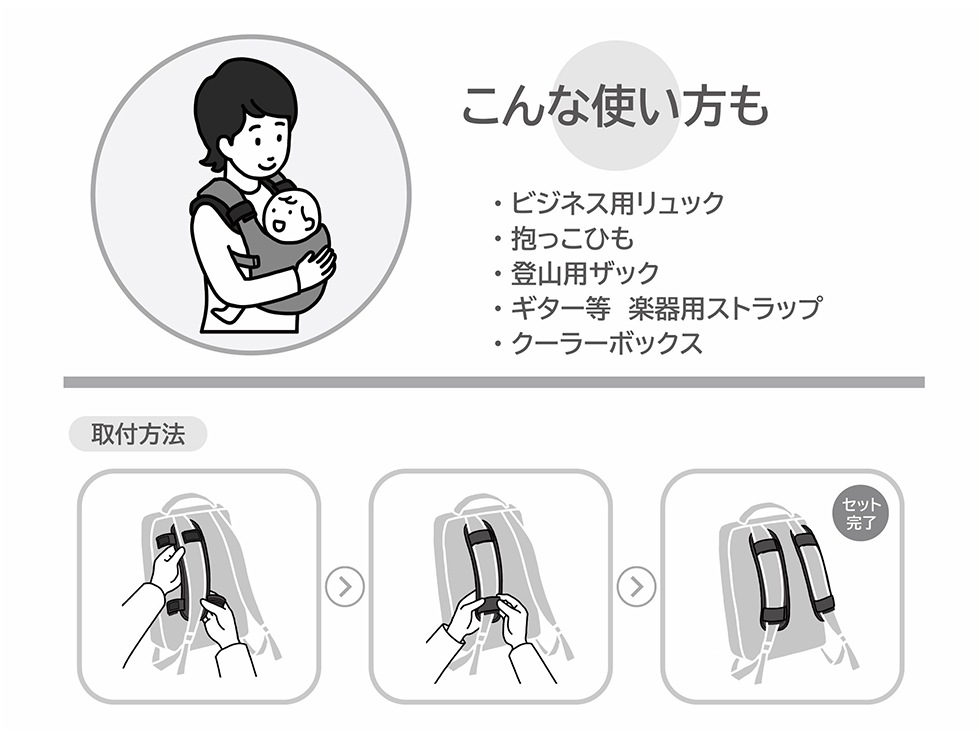 こんな使い方も

・ビジネス用リュック
・抱っこひも
・登山用ザック
・ギター等　楽器用ストラップ
・クーラーボックス

取付方法

セット完了