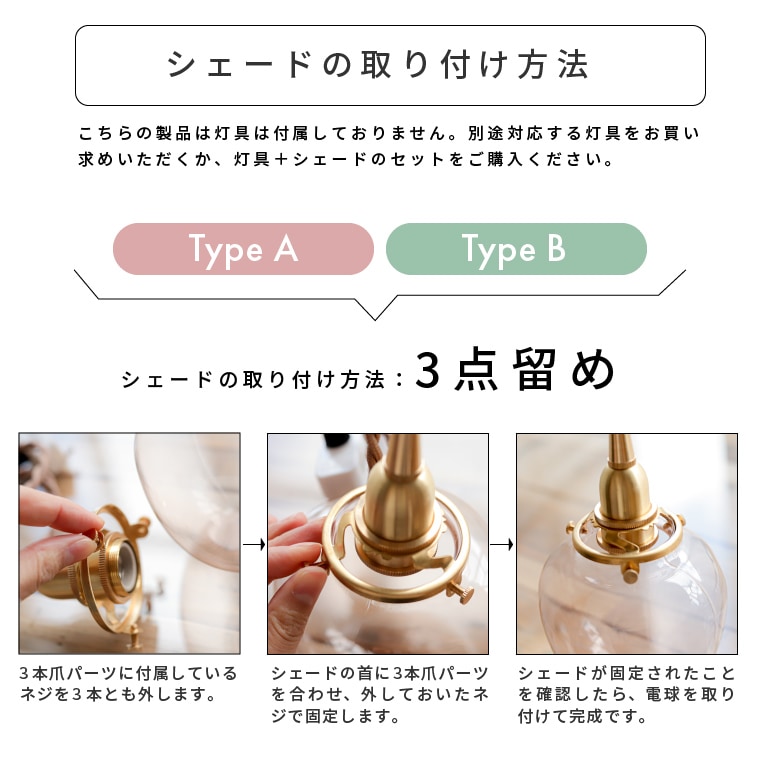 シェードの取り付け方法

こちらの製品は灯具は付属しておりません。別途対応する灯具をお買い求めいただくか、灯具＋シェードのセットをご購入ください。

Type A

Type B

シェードの取り付け方法：３点留め

３本爪パーツに付属しているネジを３本とも外します。

シェードの首に３本爪パーツを合わせ、外しておいたネジで固定します。

シェードが固定されたことを確認したら、電球を取り付けて完成です。