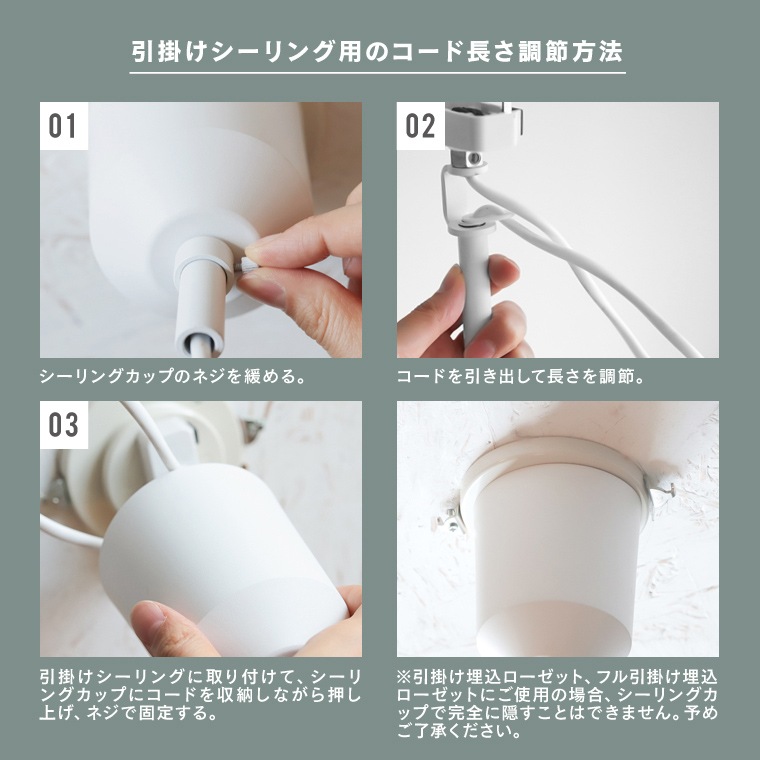 引掛けシーリング用のコード長さ調節方法

01

シーリングカップのネジを緩める。

02

コードを引き出して長さを調節。

03

引掛けシーリングに取り付けて、シーリングカップにコードを収納しながら押し上げ、ネジで固定する。

※引掛け埋込ローゼット、フル引掛け埋込ローゼットにご使用の場合、シーリングカップで完全に隠すことはできません。予めご了承ください。