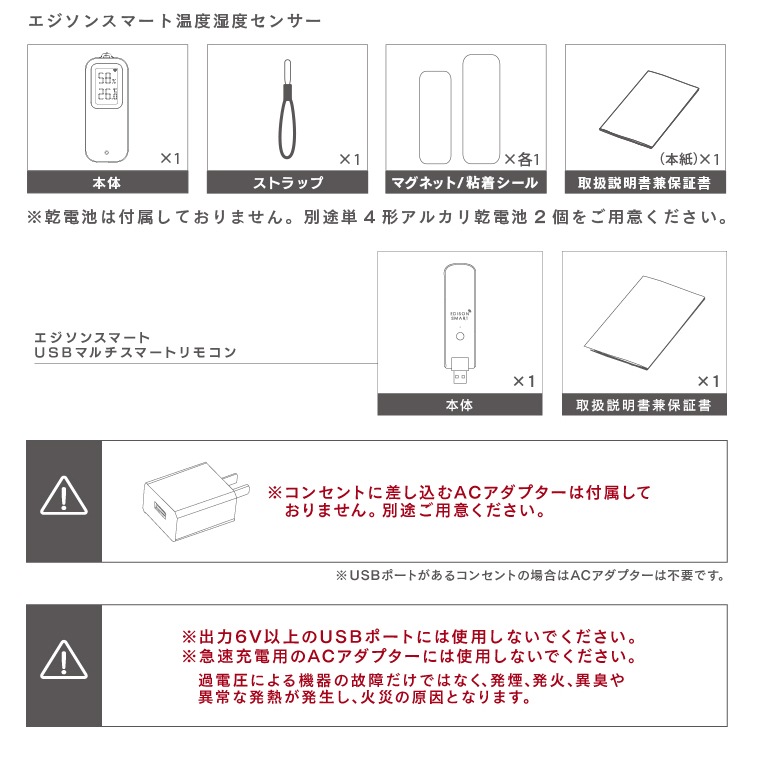 エジソンスマート温度湿度センサー

58%
26.8

×1
本体

×1
ストラップ

×各1
マグネット/粘着シール

(本紙)×1
取扱説明書兼保証書

※乾電池は付属しておりません。別途単４形アルカリ乾電池２個をご用意ください。

エジソンスマート
USBマルチスマートリモコン

EDISON SMART

×1
本体

×1
取扱説明書兼保証書

※コンセントに差し込むACアダプターは付属しておりません。別途ご用意ください。

※USBポートがあるコンセントの場合はACアダプターは不要です。

※出力6V以上のUSBポートには使用しないでください。
※急速充電用のACアダプターには使用しないでください。
過電圧による機器の故障だけではなく、発煙、発火、異臭や異常な発熱が発生し、火災の原因となります。