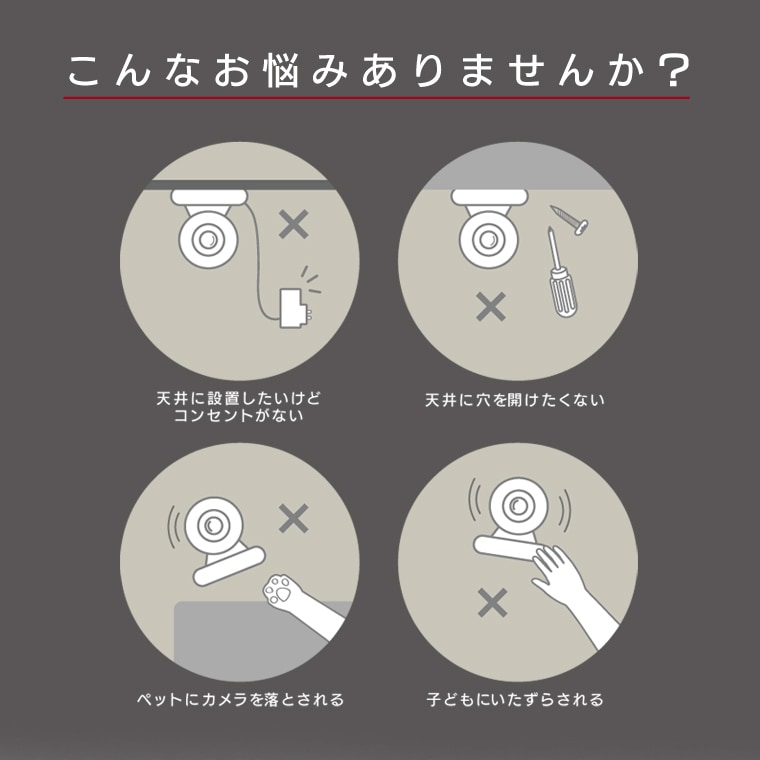 こんなお悩みありませんか?

天井に設置したいけど
コンセントがない

天井に穴を開けたくない

ペットにカメラを落とされる

子どもにいたずらされる