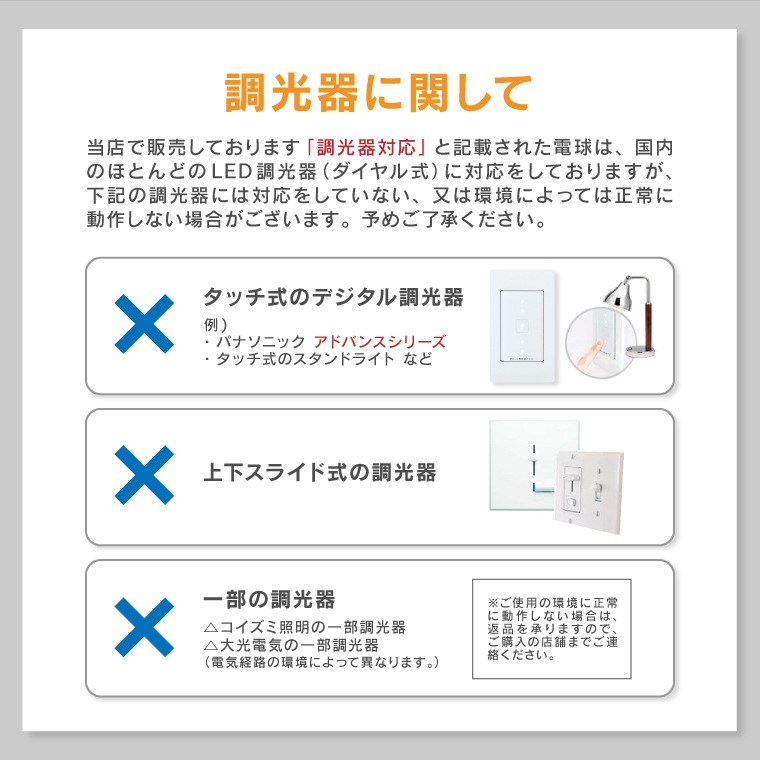 調光器に関して

当店で販売しております「調光器対応」と記載された電球は、国内のほとんどのLED調光器（ダイヤル式）に対応をしておりますが、下記の調光器には対応をしていない、又は環境によっては正常に動作しない場合がございます。予めご了承ください。

タッチ式のデジタル調光器
例）
・パナソニック アドバンスシリーズ
・タッチ式のスタンドライト など

上下スライド式の調光器

一部の調光器
△コイズミ照明の一部調光器
△大光電気の一部調光器
（電気経路の環境によって異なります。）

※ご使用の環境に正常に動作しない場合は、返品を承りますので、ご購入の店舗までご連絡ください。