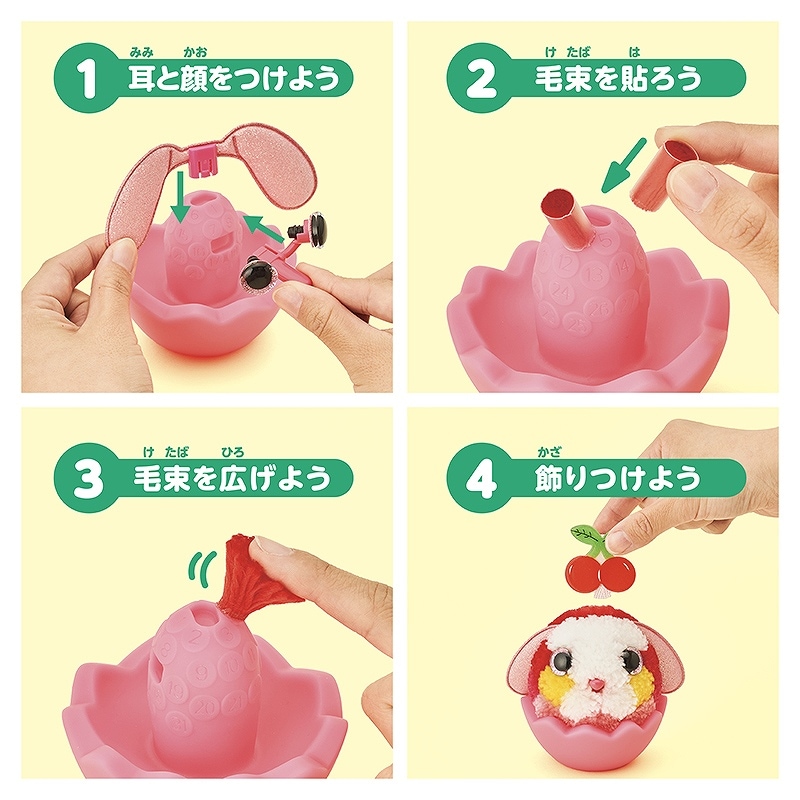 1 耳(みみ)と顔(かお)をつけよう

2 毛束(けたば)を貼(は)ろう

3 毛束(けたば)を広(ひろ)げよう

4 飾(かざ)りつけよう