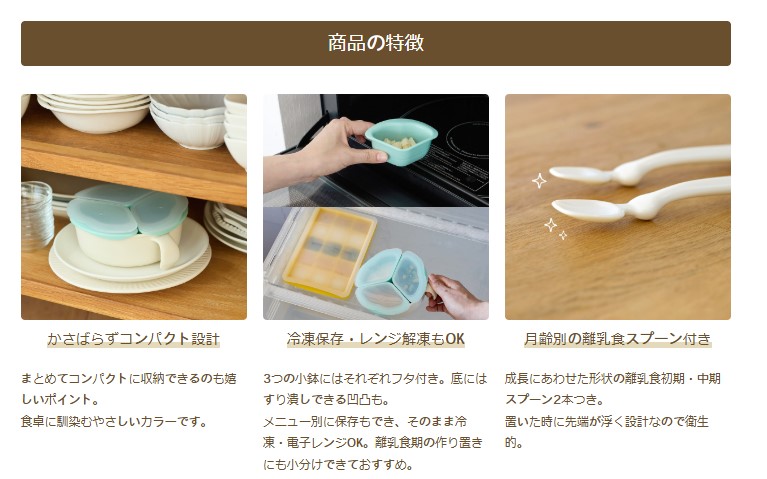 商品の特徴

かさばらずコンパクト設計

まとめてコンパクトに収納できるのも嬉しいポイント。
食卓に馴染むやさしいカラーです。

冷凍保存・レンジ解凍もOK

3つの小鉢にはそれぞれフタ付き。底にはすり潰しできる凹凸も。
メニュー別に保存もでき、そのまま冷凍・電子レンジOK。離乳食期の作り置きにも小分けできておすすめ。

月齢別の離乳食スプーン付き

成長にあわせた形状の離乳食初期・中期スプーン2本つき。
置いた時に先端が浮く設計なので衛生的。