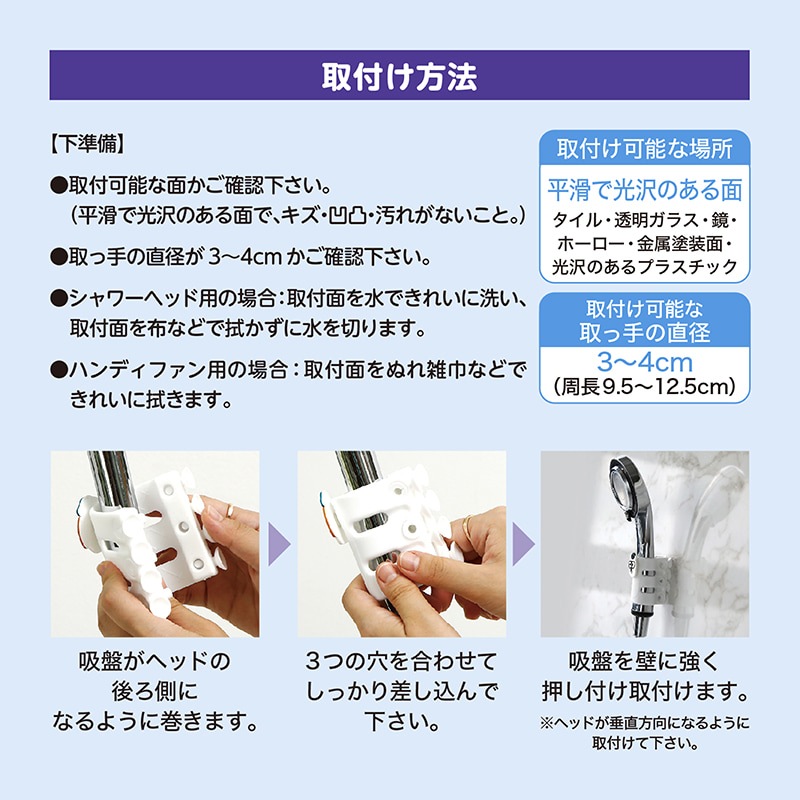 取付け方法

【下準備】

●取付可能な面かご確認下さい。
（平滑で光沢のある面で、キズ・凹凸・汚れがないこと。）

●取っ手の直径が 3～4cm かご確認下さい。

●シャワーヘッド用の場合：取付面を水できれいに洗い、取付面を布などで拭かずに水を切ります。

●ハンディファン用の場合：取付面をぬれ雑巾などできれいに拭きます。

取付け可能な場所
平滑で光沢のある面
タイル・透明ガラス・鏡・ホーロー・金属塗装面・光沢のあるプラスチック

取付け可能な取っ手の直径
3～4cm
（周長9.5～12.5cm）

吸盤がヘッドの後ろ側になるように巻きます。

3つの穴を合わせてしっかり差し込んで下さい。

吸盤を壁に強く押し付け取付けます。
※ヘッドが垂直方向になるように取付けて下さい。