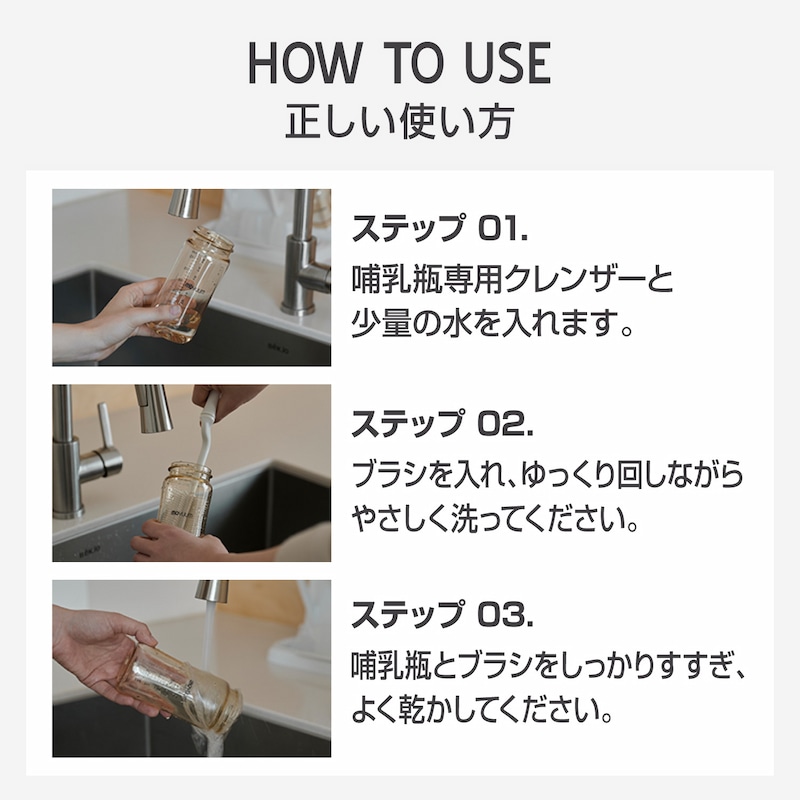 HOW TO USE
正しい使い方

ステップ 01.
哺乳瓶専用クレンザーと少量の水を入れます。

ステップ 02.
ブラシを入れ、ゆっくり回しながらやさしく洗ってください。

ステップ 03.
哺乳瓶とブラシをしっかりすすぎ、よく乾かしてください。