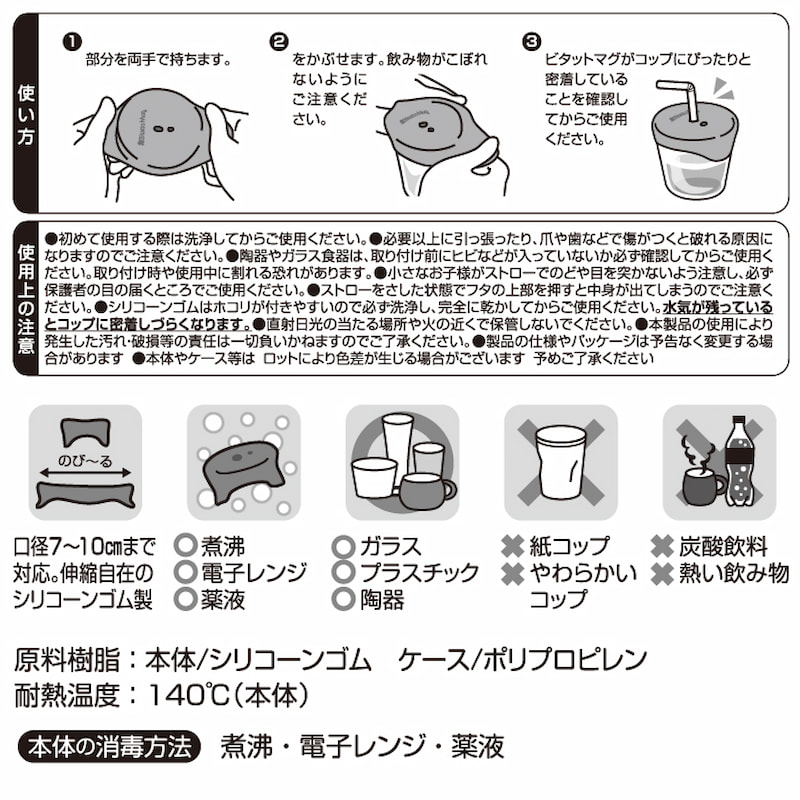 使い方

❶ 部分を両手で持ちます。

❷ をかぶせます。飲み物がこぼれないようにご注意ください。

❸ ビタットマグがコップにぴったりと密着していることを確認してからご使用ください。

使用上の注意

●初めて使用する際は洗浄してからご使用ください。●必要以上に引っ張ったり、爪や歯などで傷がつくと破れる原因になりますのでご注意ください。●陶器やガラス食器は、取り付け前にヒビなどが入っていないか必ず確認してからご使用ください。取り付け時や使用中に割れる恐れがあります。●小さなお子様がストローでのどや目を突かないよう注意し、必ず保護者の目の届くところでご使用ください。●ストローをさした状態でフタの上部を押すと中身が出てしまうのでご注意ください。●シリコーンゴムはホコリが付きやすいので必ず洗浄し、完全に乾かしてからご使用ください。水気が残っているとコップに密着しづらくなります。●直射日光の当たる場所や火の近くで保管しないでください。●本製品の使用により発生した汚れ・破損等の責任は一切負いかねますのでご了承ください。●製品の仕様やパッケージは予告なく変更する場合があります ●本体やケース等は ロットにより色差が生じる場合がございます 予めご了承ください

のび〜る

口径7〜10㎝まで対応。伸縮自在のシリコーンゴム製

○煮沸
○電子レンジ
○薬液

○ガラス
○プラスチック
○陶器

✖紙コップ
✖やわらかいコップ

✖炭酸飲料
✖熱い飲み物

原料樹脂：本体/シリコーンゴム　ケース/ポリプロピレン
耐熱温度：140℃（本体）

本体の消毒方法　煮沸・電子レンジ・薬液