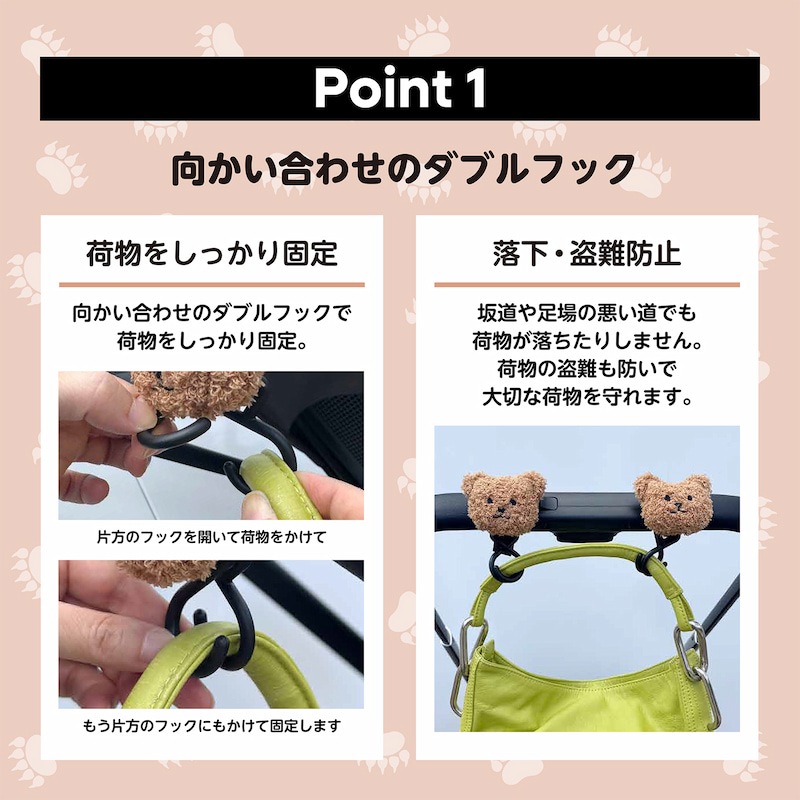 Point 1

向かい合わせのダブルフック

荷物をしっかり固定

向かい合わせのダブルフックで荷物をしっかり固定。

片方のフックを開いて荷物をかけて

もう片方のフックにもかけて固定します

落下・盗難防止

坂道や足場の悪い道でも荷物が落ちたりしません。荷物の盗難も防いで大切な荷物を守れます。