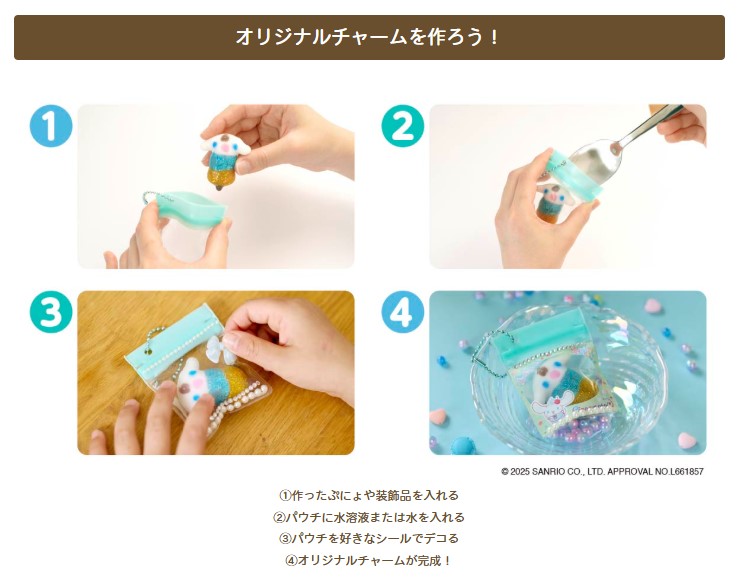 オリジナルチャームを作ろう！

1

2

3

4

© 2025 SANRIO CO., LTD. APPROVAL NO.L661857

①作ったぷにょや装飾品を入れる
②パウチに水溶液または水を入れる
③パウチを好きなシールでデコる
④オリジナルチャームが完成！