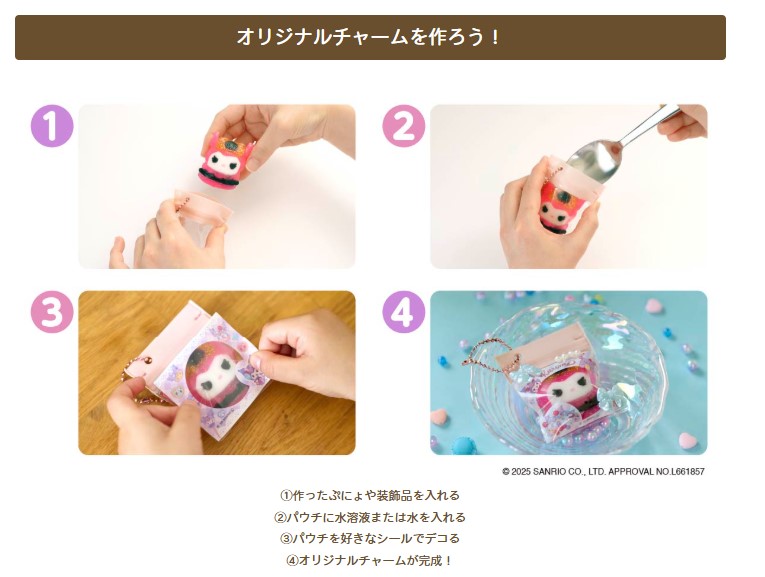 オリジナルチャームを作ろう！

1

2

3

4

© 2025 SANRIO CO., LTD. APPROVAL NO.L661857

①作ったぷにょや装飾品を入れる
②パウチに水溶液または水を入れる
③パウチを好きなシールでデコる
④オリジナルチャームが完成！