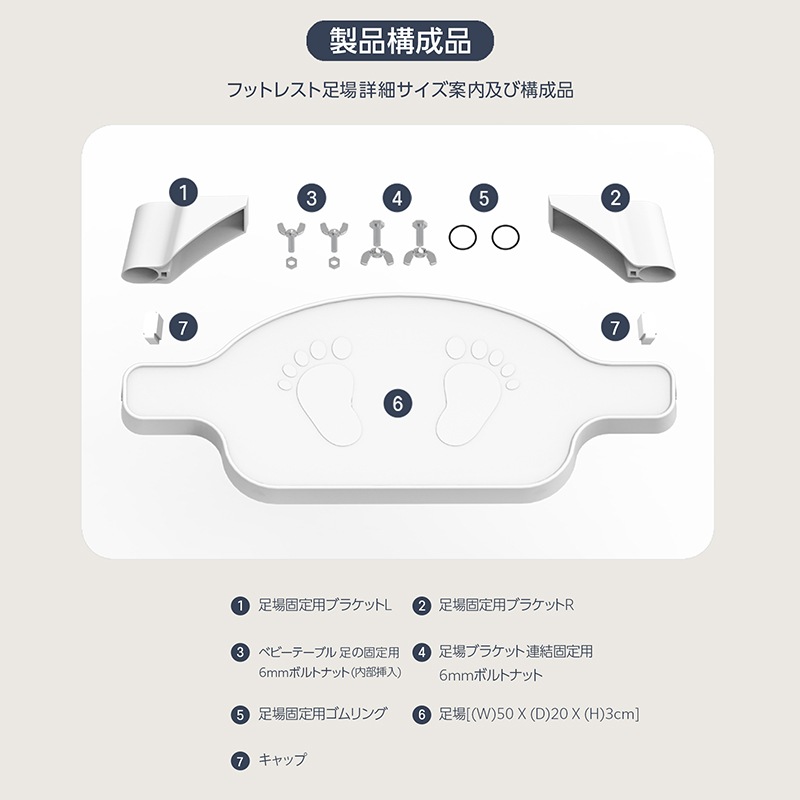 製品構成品

フットレスト足場詳細サイズ案内及び構成品

1 3 4 5 2

7 7

6

1 足場固定用ブラケットL
2 足場固定用ブラケットR

3 ベビーテーブル 足の固定用 6mmボルトナット(内部挿入)
4 足場ブラケット連結固定用 6mmボルトナット

5 足場固定用ゴムリング
6 足場[(W)50 X (D)20 X (H)3cm]

7 キャップ