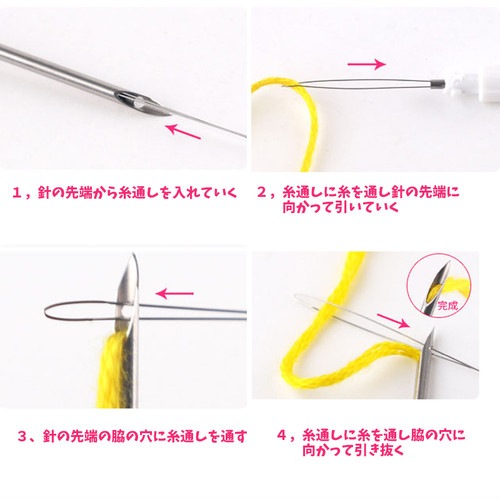 1，針の先端から糸通しを入れていく

2，糸通しに糸を通し針の先端に向かって引いていく

3、針の先端の脇の穴に糸通しを通す

完成

4，糸通しに糸を通し脇の穴に向かって引き抜く