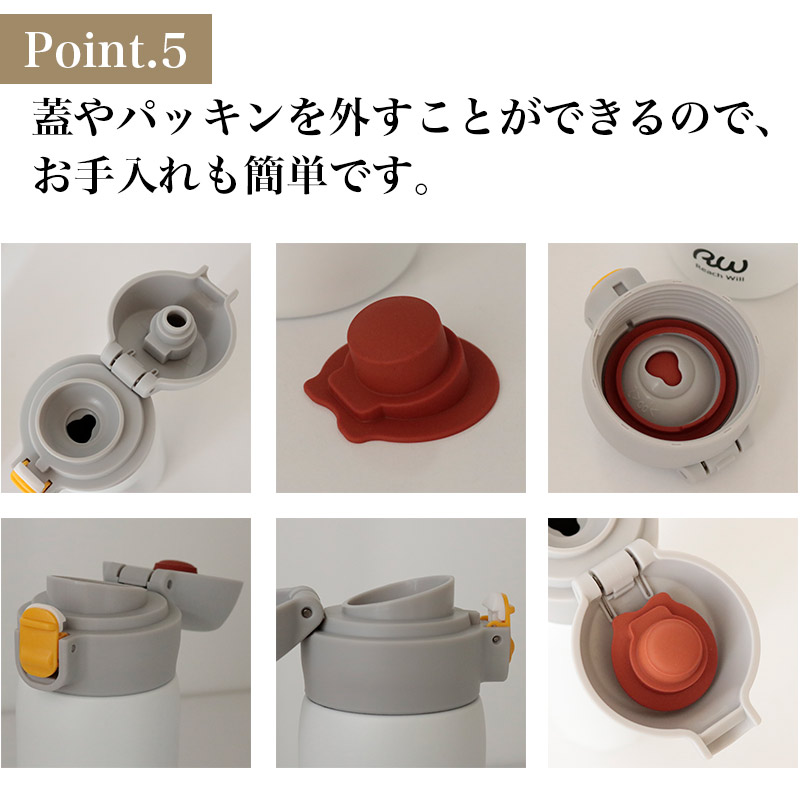 Point.5

蓋やパッキンを外すことができるので、お手入れも簡単です。

RW
Reach Will