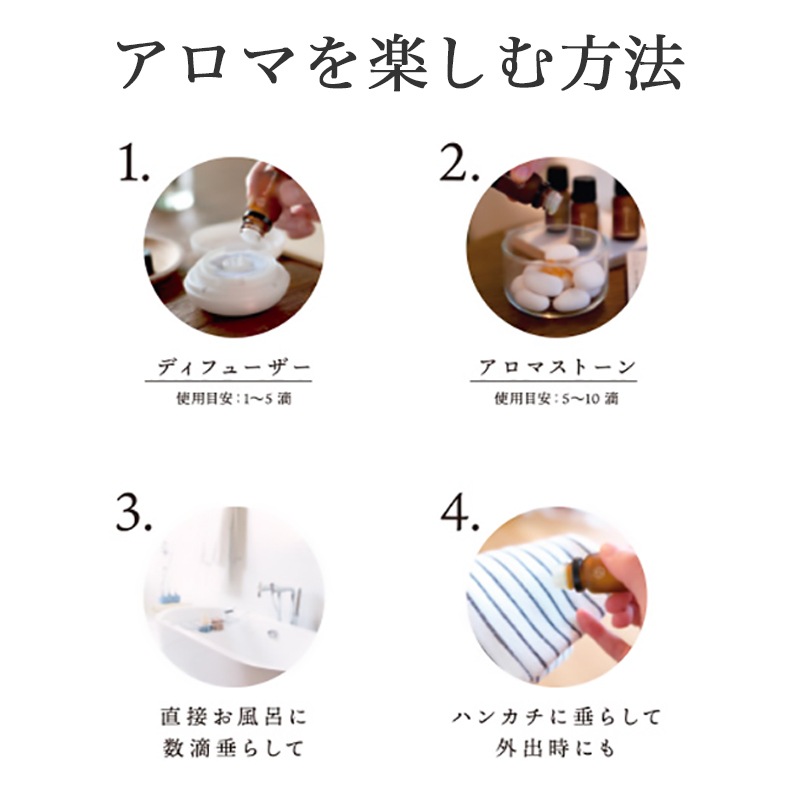 アロマを楽しむ方法

1.

ディフューザー
使用目安：1〜5 滴

2.

アロマストーン
使用目安：5〜10 滴

3.

直接お風呂に
数滴垂らして

4.

ハンカチに垂らして
外出時にも