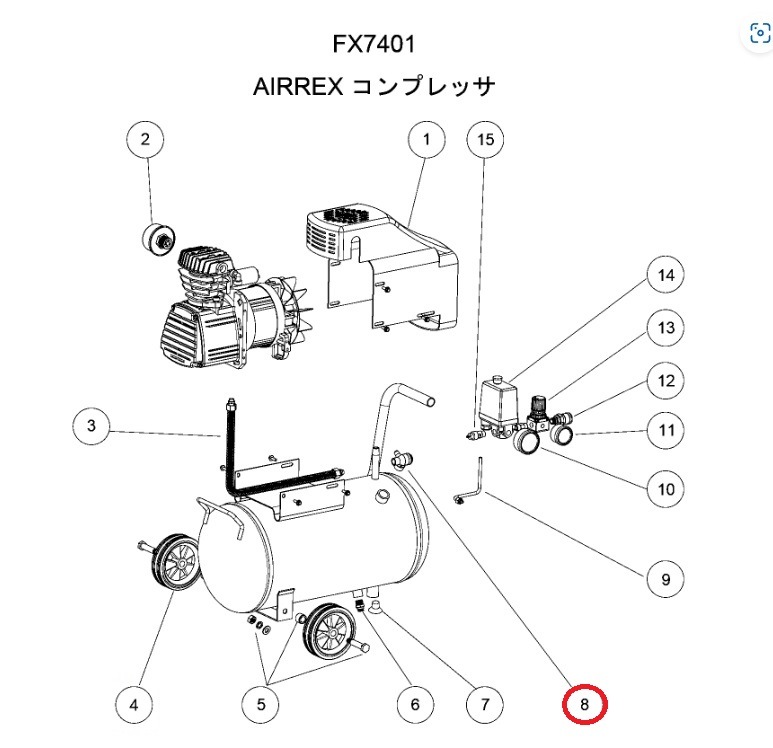 FX7401

AIRREX コンプレッサ

2
1
15
14
13
12
11
10
3
9
4
5
6
7
8