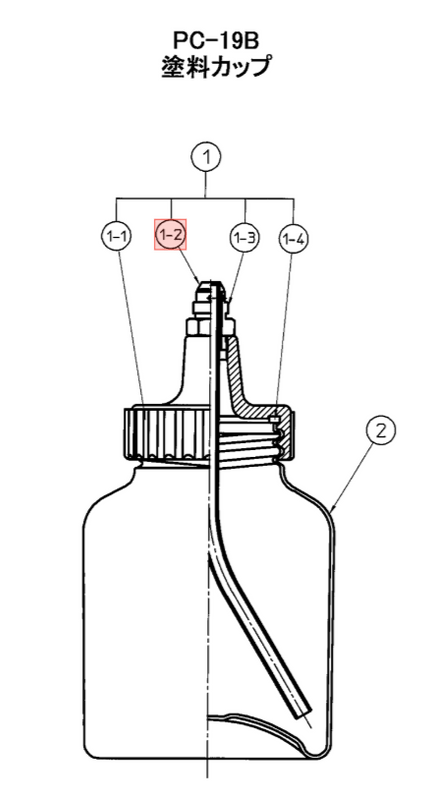 PC-19B
塗料カップ

1
1-1
1-2
1-3
1-4
2